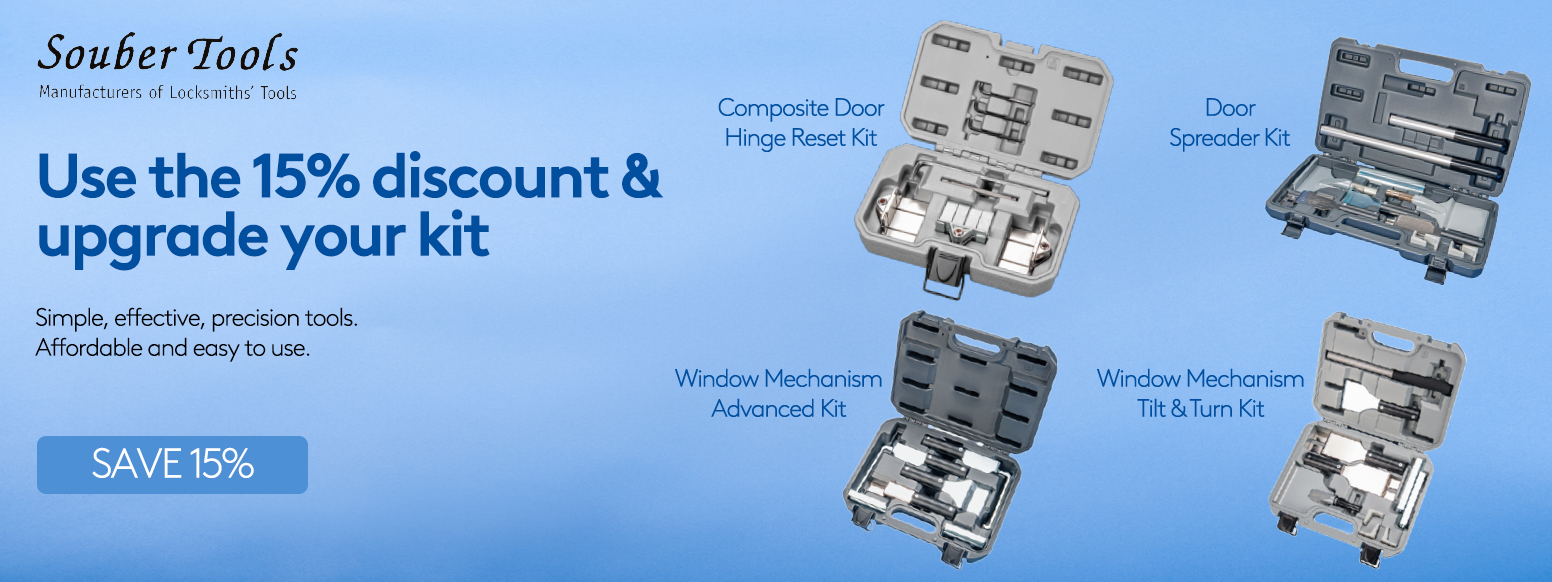 Souber Tools
Manufacturers of Locksmiths' Tools

Use the 15% discount & upgrade your kit

Simple, effective, precision tools.
Affordable and easy to use.

SAVE 15%

Composite Door Hinge Reset Kit

Door Spreader Kit

Window Mechanism Advanced Kit

Window Mechanism Tilt & Turn Kit